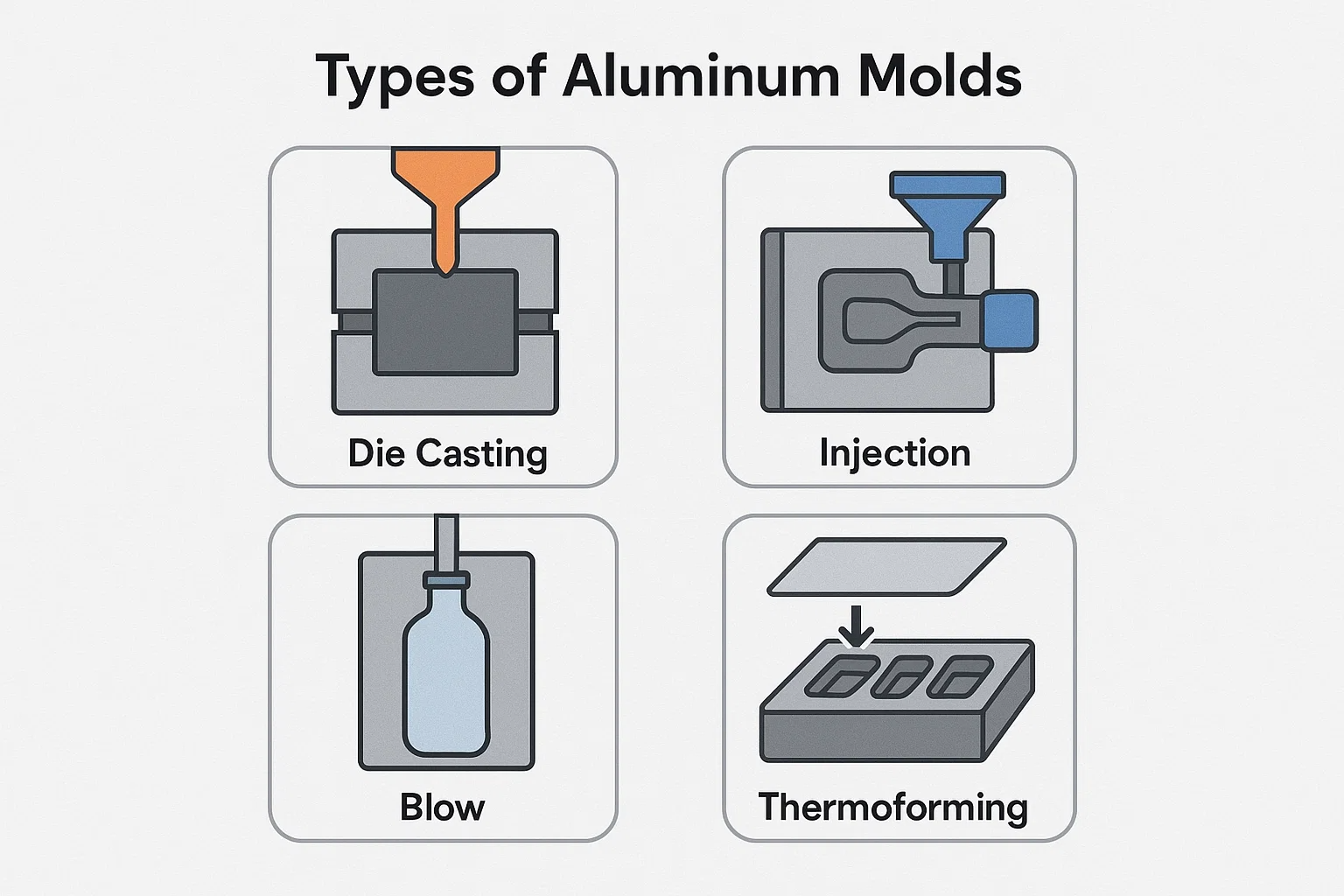 Types of Aluminum Molds

Die Casting

Injection

Blow

Thermoforming